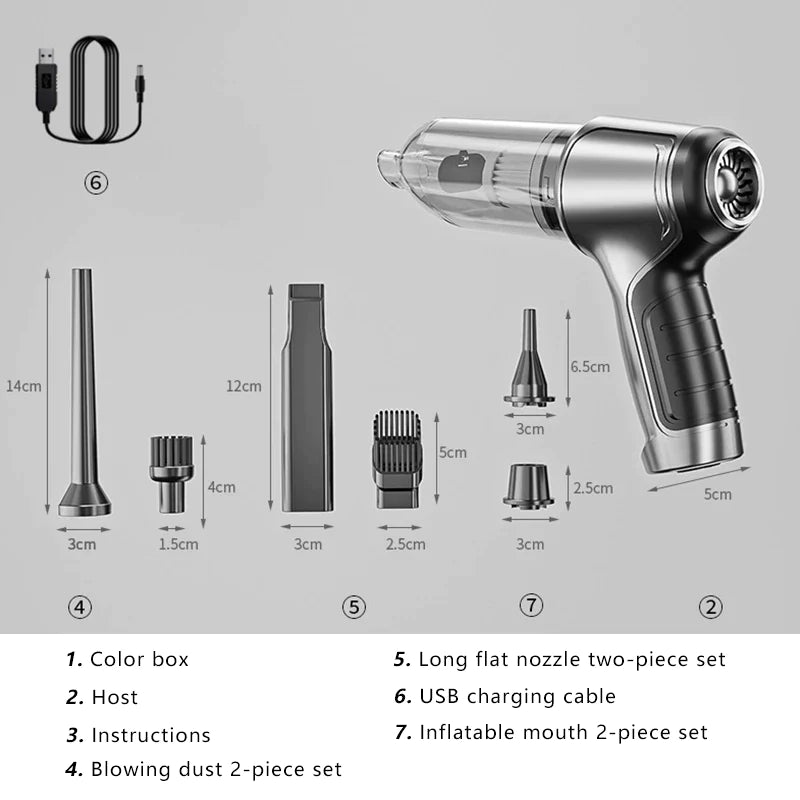 ⑥

14cm

3cm

4cm

1.5cm

12cm

3cm

5cm

2.5cm

6.5cm

3cm

2.5cm

3cm

5cm

④ ⑤ ⑦ ②

1. Color box
2. Host
3. Instructions
4. Blowing dust 2-piece set

5. Long flat nozzle two-piece set
6. USB charging cable
7. Inflatable mouth 2-piece set